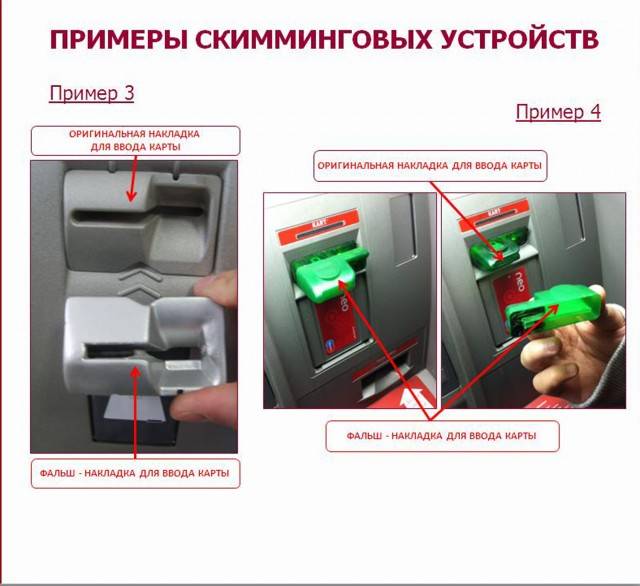 ПРИМЕРЫ СКИММИНГОВЫХ УСТРОЙСТВ

Пример 3

ОРИГИНАЛЬНАЯ НАКЛАДКА ДЛЯ ВВОДА КАРТЫ

ФАЛЬШ - НАКЛАДКА ДЛЯ ВВОДА КАРТЫ

Пример 4

ОРИГИНАЛЬНАЯ НАКЛАДКА ДЛЯ ВВОДА КАРТЫ

КАРТ

neo

КАРТ

neo

ФАЛЬШ - НАКЛАДКА ДЛЯ ВВОДА КАРТЫ